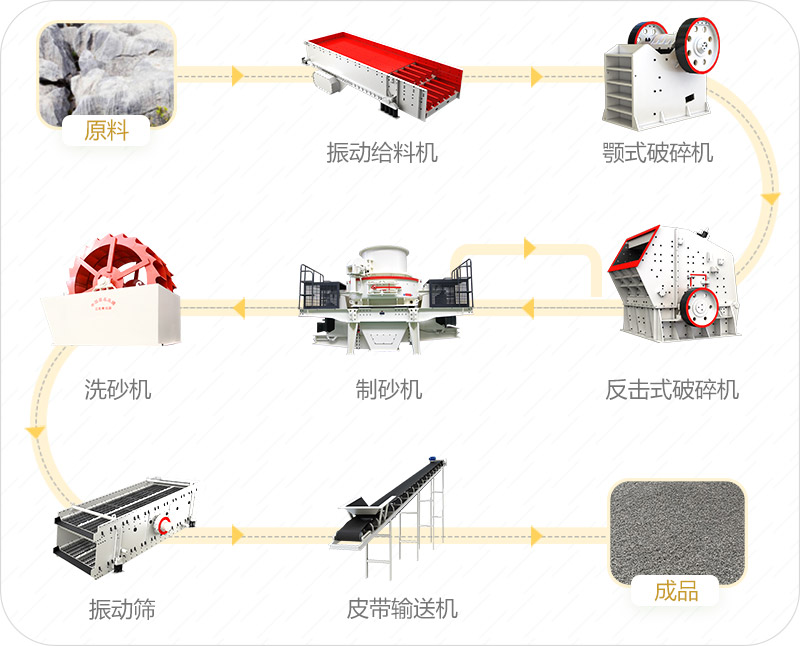 原料

振动给料机

颚式破碎机

反击式破碎机

制砂机

洗砂机

振动筛

皮带输送机

成品